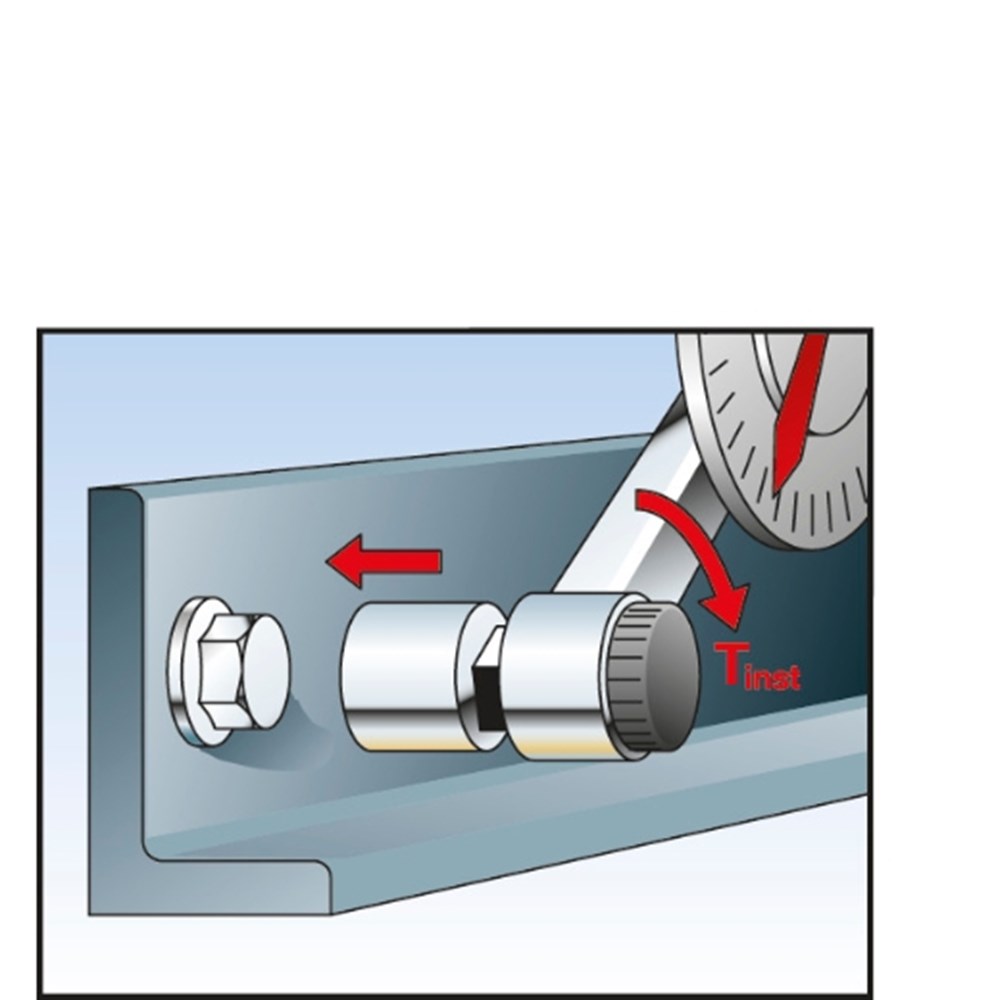 $T_{inst}$