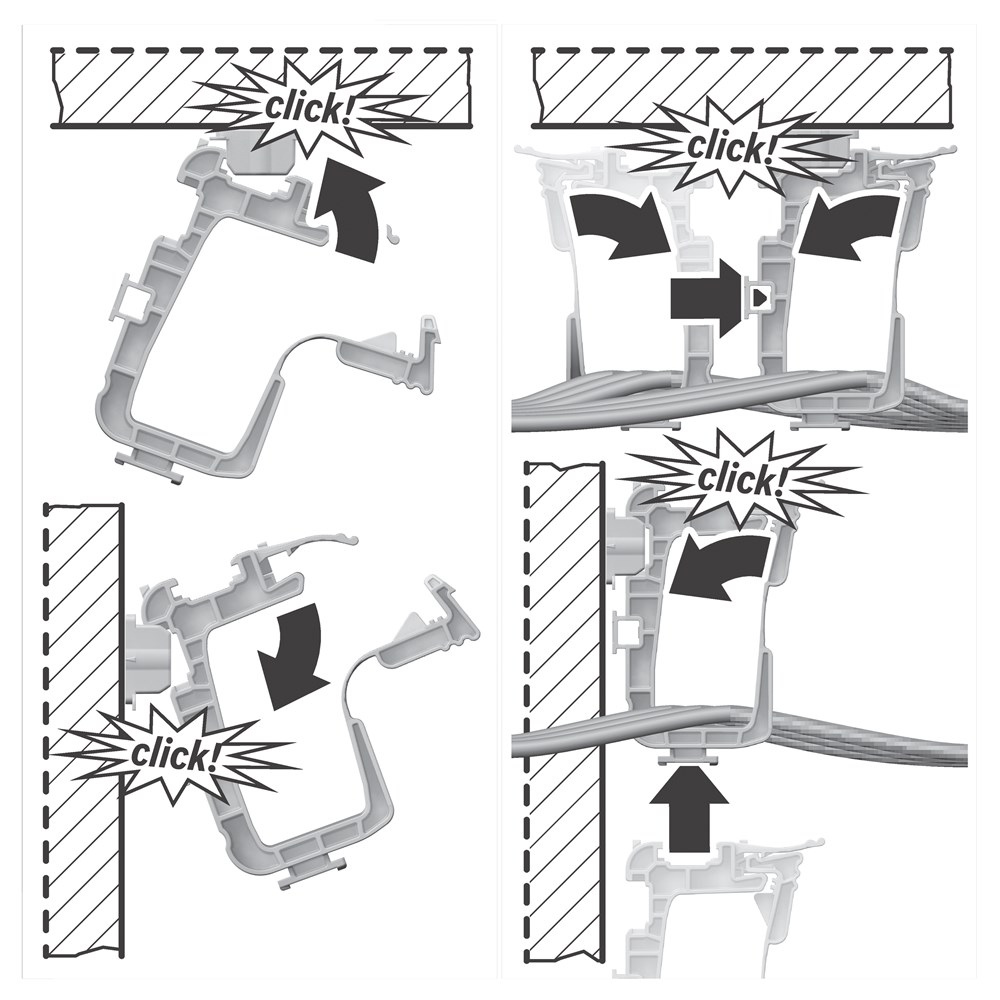 click!

click!

click!

click!